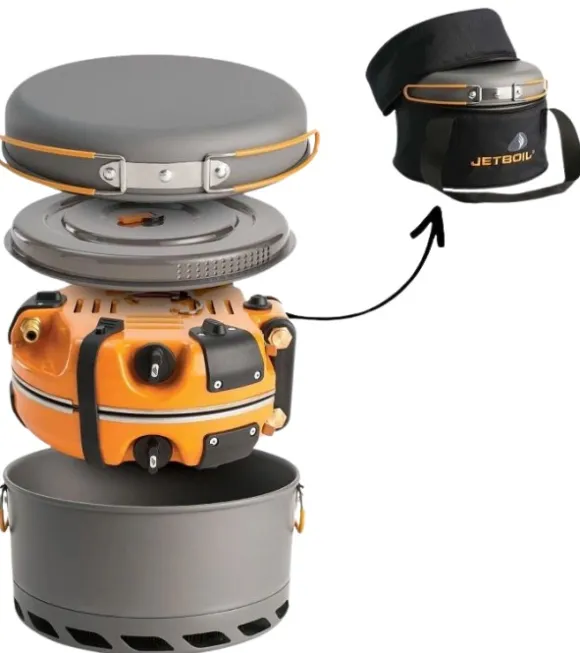 JETBOIL