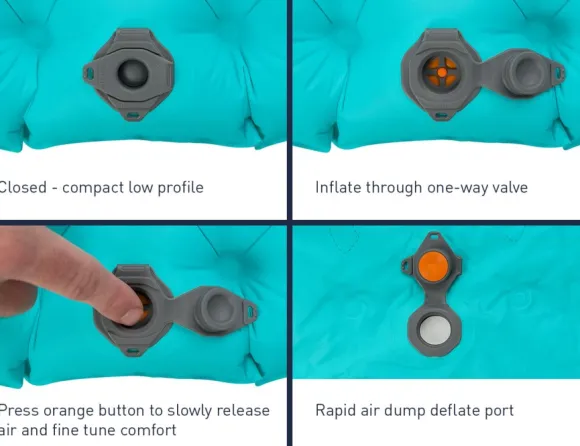 Closed - compact low profile

Inflate through one-way valve

Press orange button to slowly release air and fine tune comfort

Rapid air dump deflate port