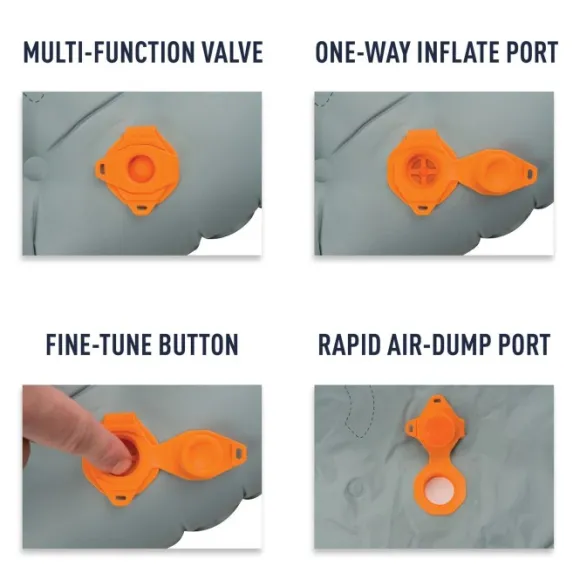 MULTI-FUNCTION VALVE

ONE-WAY INFLATE PORT

FINE-TUNE BUTTON

RAPID AIR-DUMP PORT