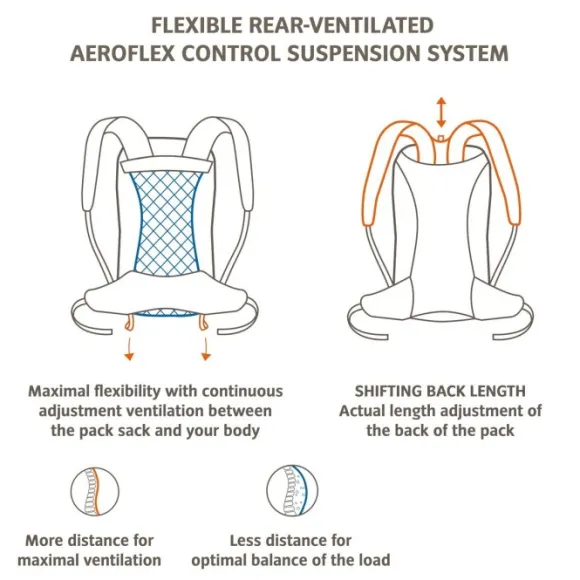 FLEXIBLE REAR-VENTILATED AEROFLEX CONTROL SUSPENSION SYSTEM

Maximal flexibility with continuous adjustment ventilation between the pack sack and your body

SHIFTING BACK LENGTH
Actual length adjustment of the back of the pack

More distance for maximal ventilation

Less distance for optimal balance of the load